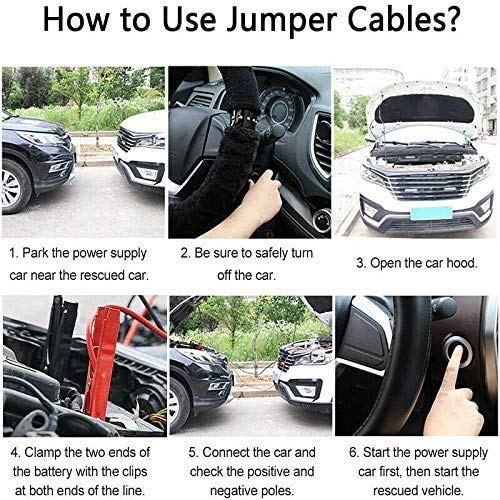 How to Use Jumper Cables?

1. Park the power supply car near the rescued car.

2. Be sure to safely turn off the car.

3. Open the car hood.

4. Clamp the two ends of the battery with the clips at both ends of the line.

5. Connect the car and check the positive and negative poles.

6. Start the power supply car first, then start the rescued vehicle.